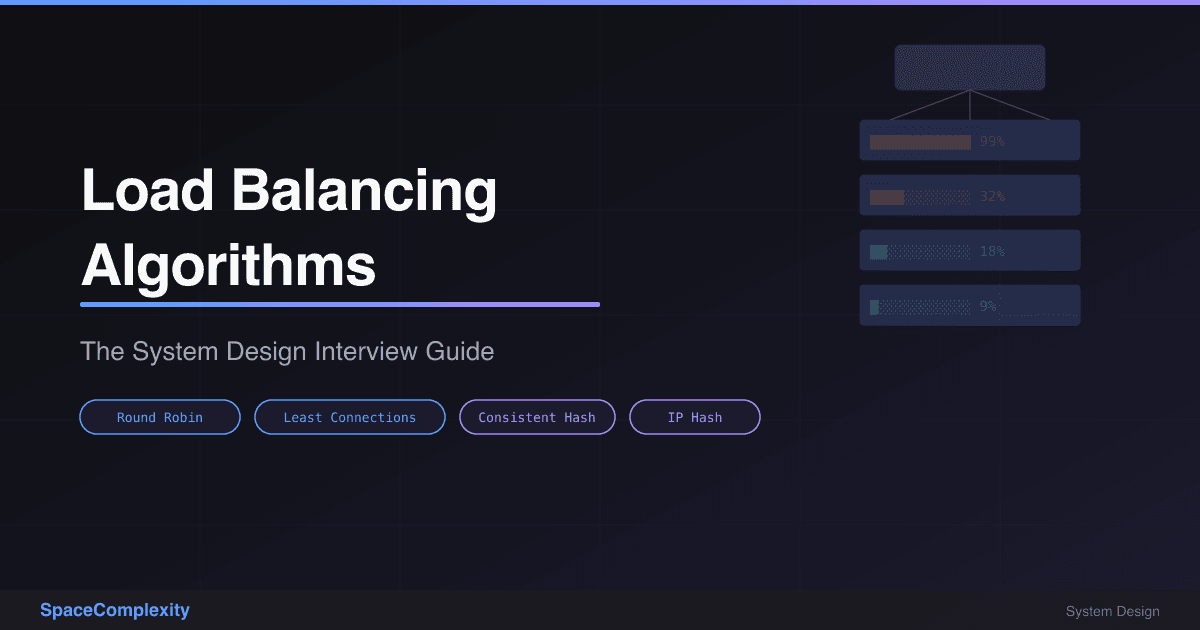 99%
32%
18%
9%

Load Balancing Algorithms

The System Design Interview Guide

Round Robin
Least Connections
Consistent Hash
IP Hash

SpaceComplexity
System Design